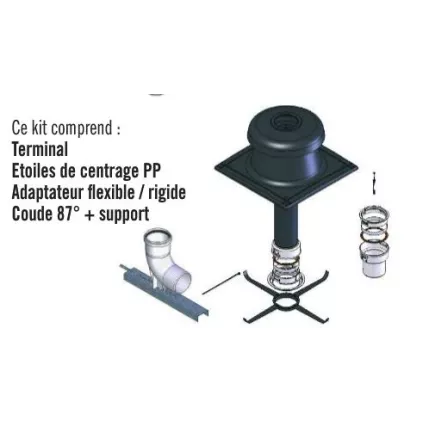 Ce kit comprend :
Terminal
Etoiles de centrage PP
Adaptateur flexible / rigide
Coude 87° + support