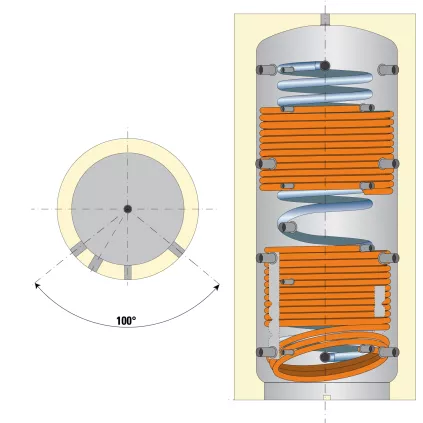 100°