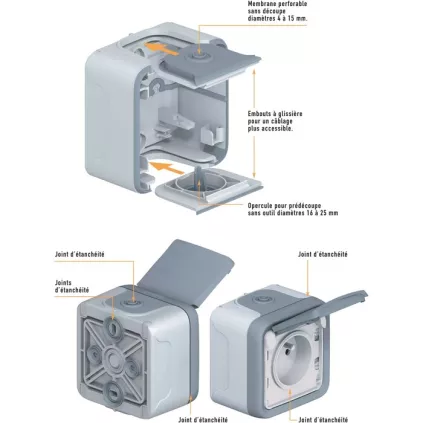 Membrane perforable sans découpe diamètres 4 à 15 mm.

Embouts à glissière pour un câblage plus accessible.

Opercule pour prédécoupe sans outil diamètres 16 à 25 mm

Joint d'étanchéité

Joints d'étanchéité

Joint d'étanchéité

Joint d'étanchéité

Joint d'étanchéité