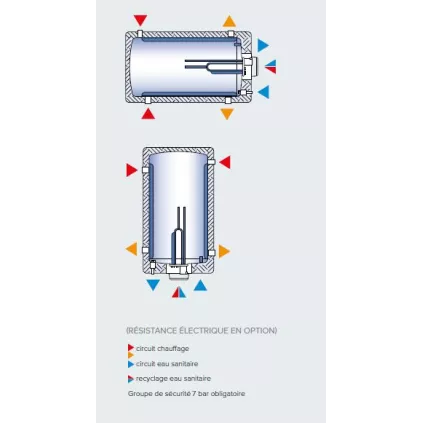 (RÉSISTANCE ÉLECTRIQUE EN OPTION)

circuit chauffage

circuit eau sanitaire

recyclage eau sanitaire

Groupe de sécurité 7 bar obligatoire