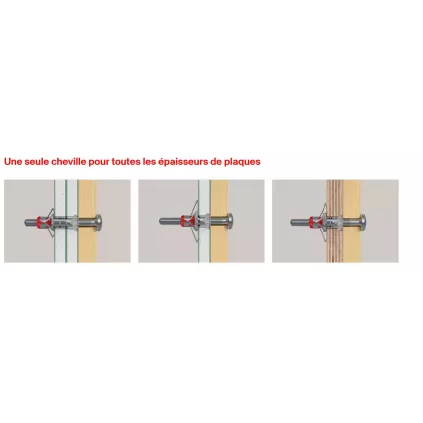 Une seule cheville pour toutes les épaisseurs de plaques