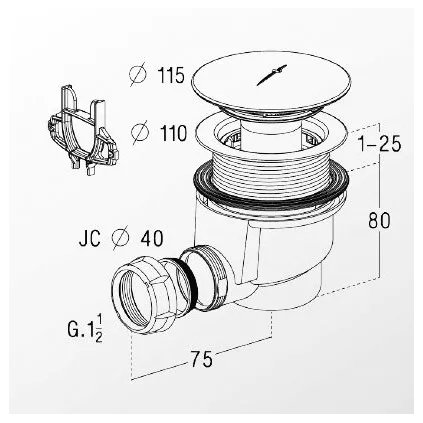 $\varnothing$ 115

$\varnothing$ 110

1–25

80

JC $\varnothing$ 40

G.$1\frac{1}{2}$

75