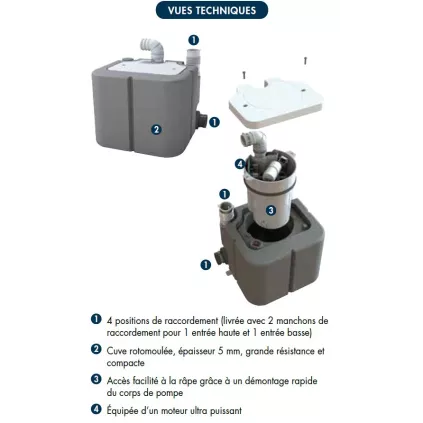 VUES TECHNIQUES

1

1

2

4

1

3

1

1 4 positions de raccordement (livrée avec 2 manchons de raccordement pour 1 entrée haute et 1 entrée basse)

2 Cuve rotomoulée, épaisseur 5 mm, grande résistance et compacte

3 Accès facilité à la râpe grâce à un démontage rapide du corps de pompe

4 Équipée d'un moteur ultra puissant