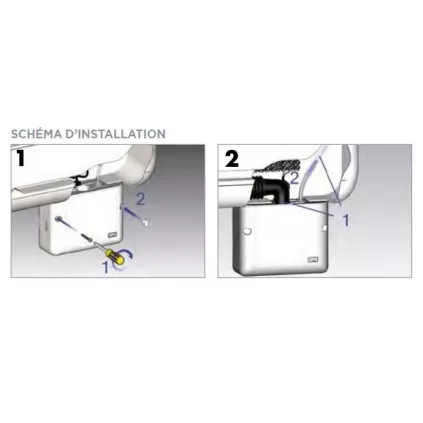 SCHÉMA D'INSTALLATION

1

2

1

2

2

1