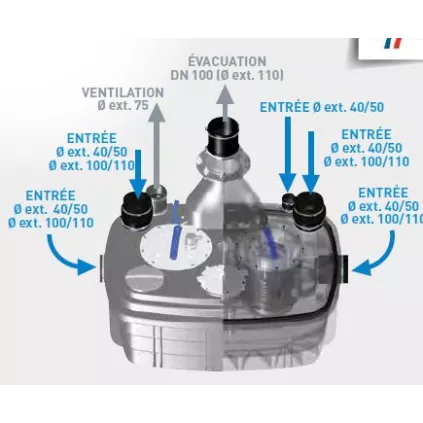 ÉVACUATION
DN 100 (Ø ext. 110)

VENTILATION
Ø ext. 75

ENTRÉE Ø ext. 40/50

ENTRÉE
Ø ext. 40/50
Ø ext. 100/110

ENTRÉE
Ø ext. 40/50
Ø ext. 100/110

ENTRÉE
Ø ext. 40/50
Ø ext. 100/110

ENTRÉE
Ø ext. 40/50
Ø ext. 100/110