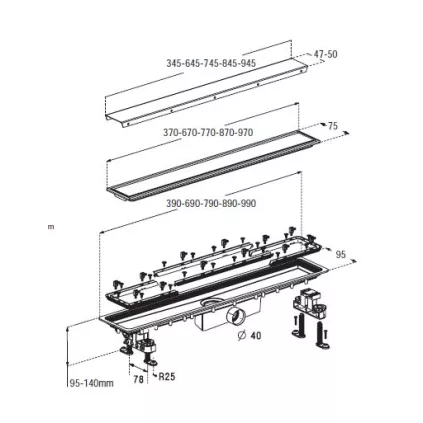 345-645-745-845-945

47-50

370-670-770-870-970

75

390-690-790-890-990

m

95

Ø 40

95-140mm

78

R25