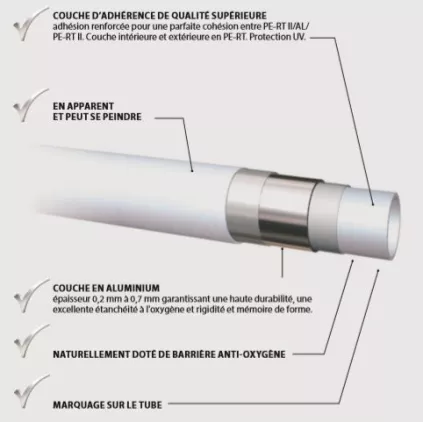 COUCHE D'ADHÉRENCE DE QUALITÉ SUPÉRIEURE
adhésion renforcée pour une parfaite cohésion entre PE-RT II/AL/PE-RT II. Couche intérieure et extérieure en PE-RT. Protection UV.

EN APPARENT
ET PEUT SE PEINDRE

COUCHE EN ALUMINIUM
épaisseur 0,2 mm à 0,7 mm garantissant une haute durabilité, une excellente étanchéité à l'oxygène et rigidité et mémoire de forme.

NATURELLEMENT DOTÉ DE BARRIÈRE ANTI-OXYGÈNE

MARQUAGE SUR LE TUBE